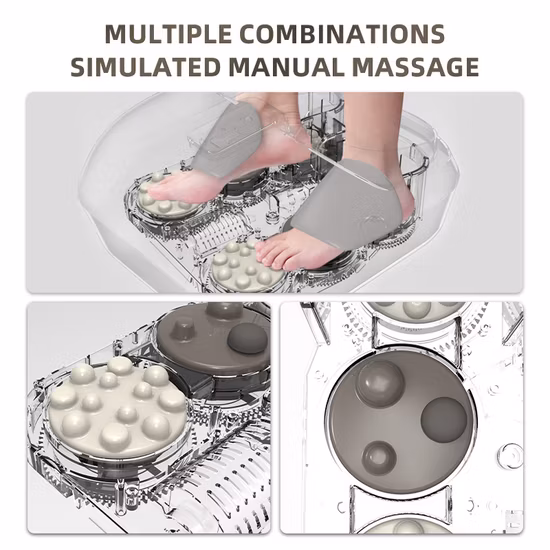 MULTIPLE COMBINATIONS
SIMULATED MANUAL MASSAGE